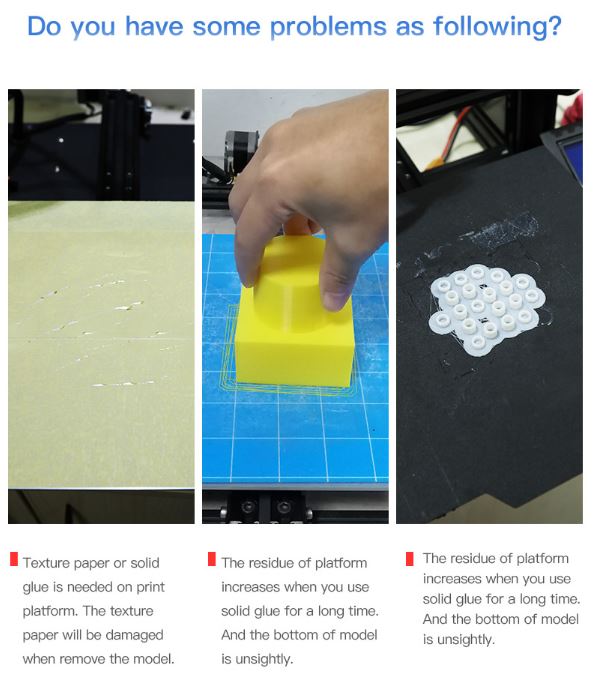 Do you have some problems as following?

Texture paper or solid glue is needed on print platform. The texture paper will be damaged when remove the model.

The residue of platform increases when you use solid glue for a long time. And the bottom of model is unsightly.

The residue of platform increases when you use solid glue for a long time. And the bottom of model is unsightly.